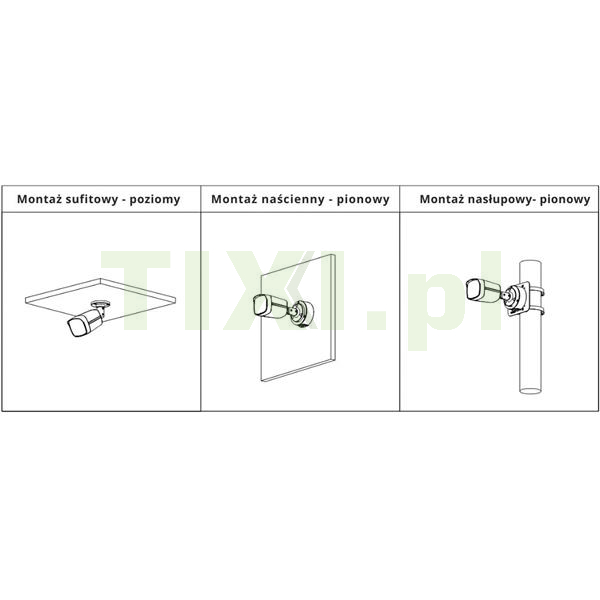 | Montaż sufitowy - poziomy | Montaż naścienny - pionowy | Montaż nasłupowy- pionowy |
|---|---|---|
| | | |

TIXI.pl