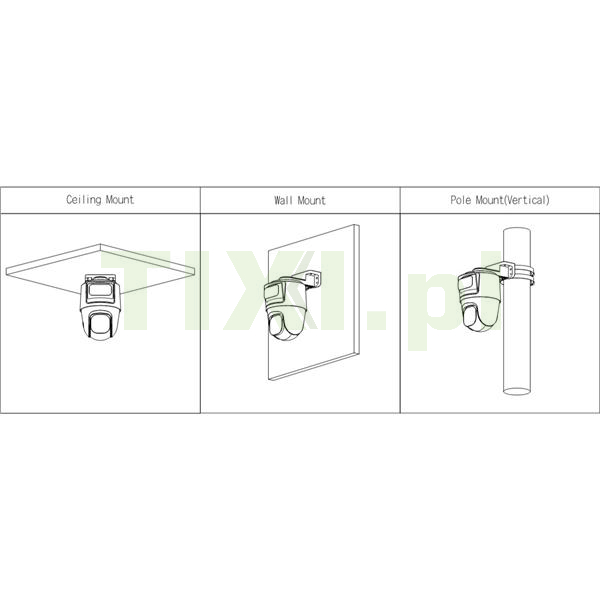 | Ceiling Mount | Wall Mount | Pole Mount(Vertical) |
|---|---|---|
| | | |

TIXI.pl